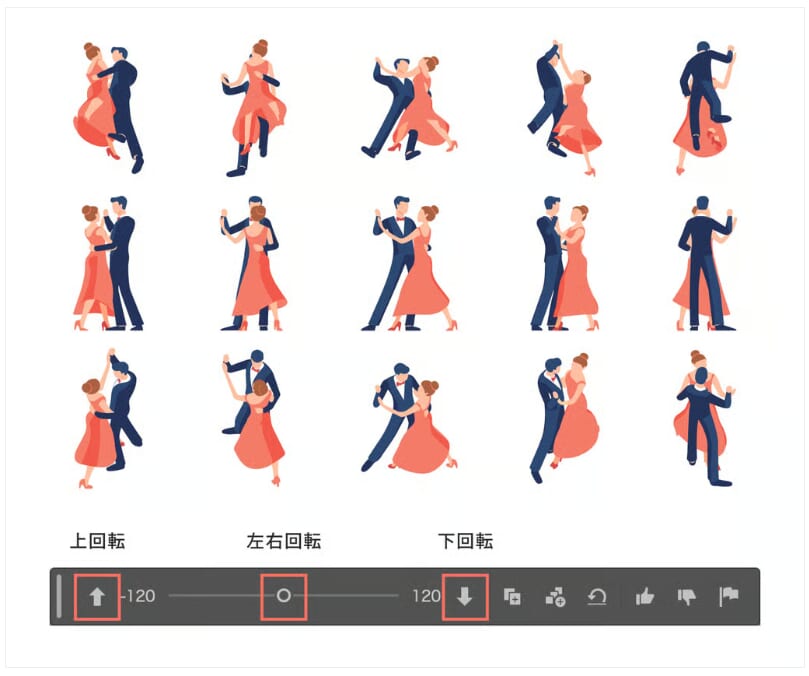 上回転

左右回転

下回転

-120

120